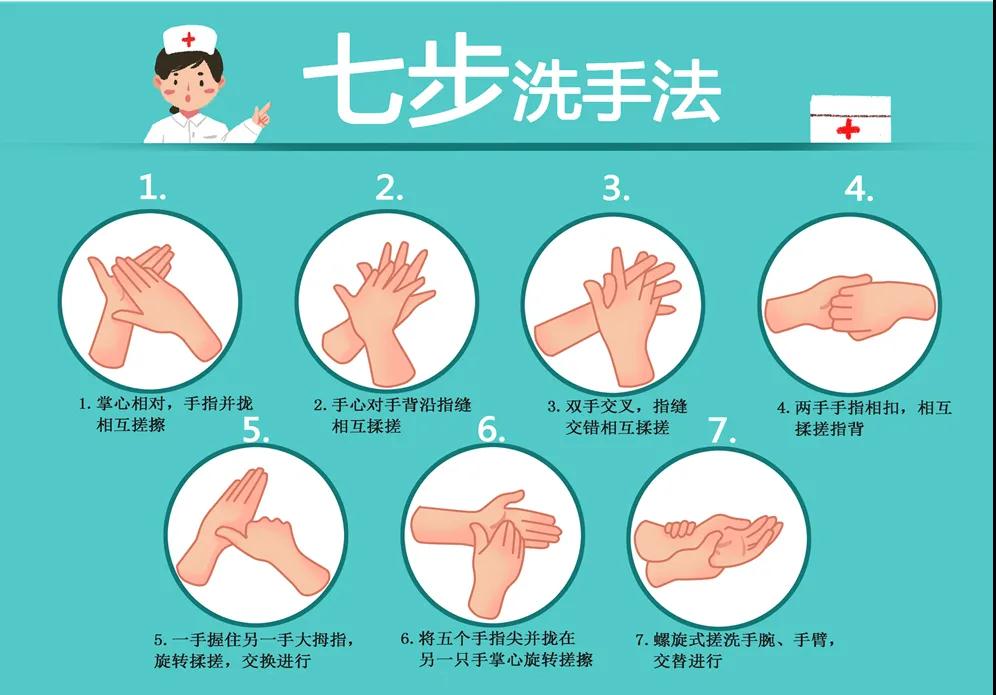 七步洗手法

1.

1. 掌心相对，手指并拢相互搓擦

2.

2. 手心对手背沿指缝相互揉搓

3.

3. 双手交叉，指缝交错相互揉搓

4.

4. 两手手指相扣，相互揉搓指背

5.

5. 一手握住另一手大拇指，旋转揉搓，交换进行

6.

6. 将五个手指尖并拢在另一只手掌心旋转搓擦

7.

7. 螺旋式搓洗手腕、手臂，交替进行